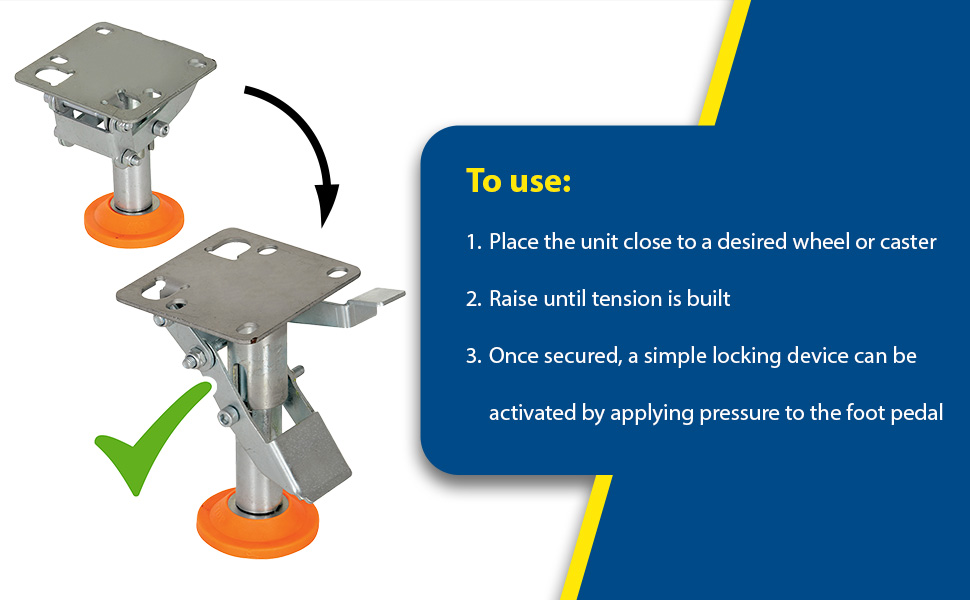 To use:

1. Place the unit close to a desired wheel or caster

2. Raise until tension is built

3. Once secured, a simple locking device can be activated by applying pressure to the foot pedal